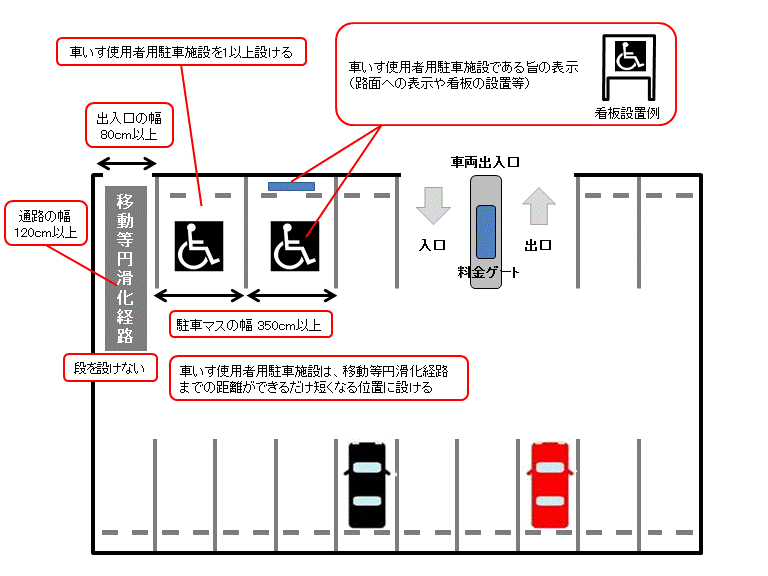 車いす使用者用駐車施設を1以上設ける

車いす使用者用駐車施設である旨の表示
（路面への表示や看板の設置等）

看板設置例

出入口の幅
80cm以上

通路の幅
120cm以上

移動等円滑化経路

車両出入口

入口

出口

料金ゲート

駐車マスの幅 350cm以上

段を設けない

車いす使用者用駐車施設は、移動等円滑化経路までの距離ができるだけ短くなる位置に設ける