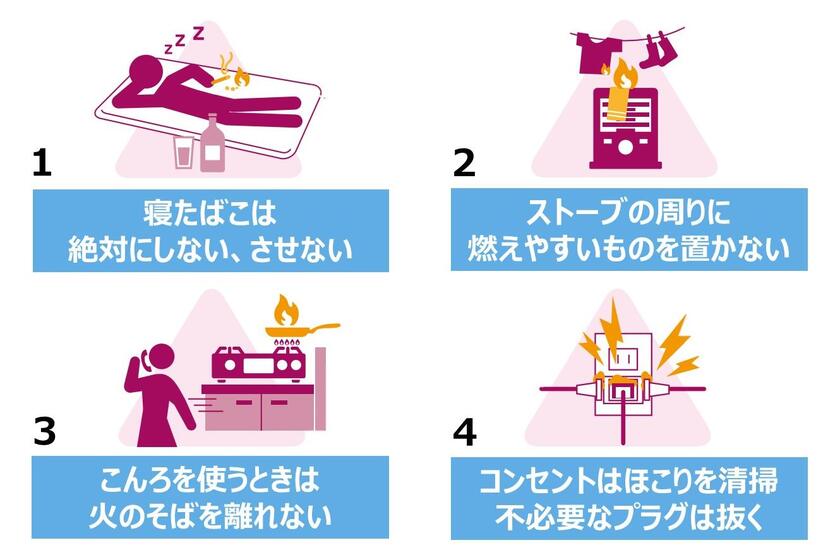 z z z

1

寝たばこは
絶対にしない、させない

2

ストーブの周りに
燃えやすいものを置かない

3

こんろを使うときは
火のそばを離れない

4

コンセントはほこりを清掃
不必要なプラグは抜く